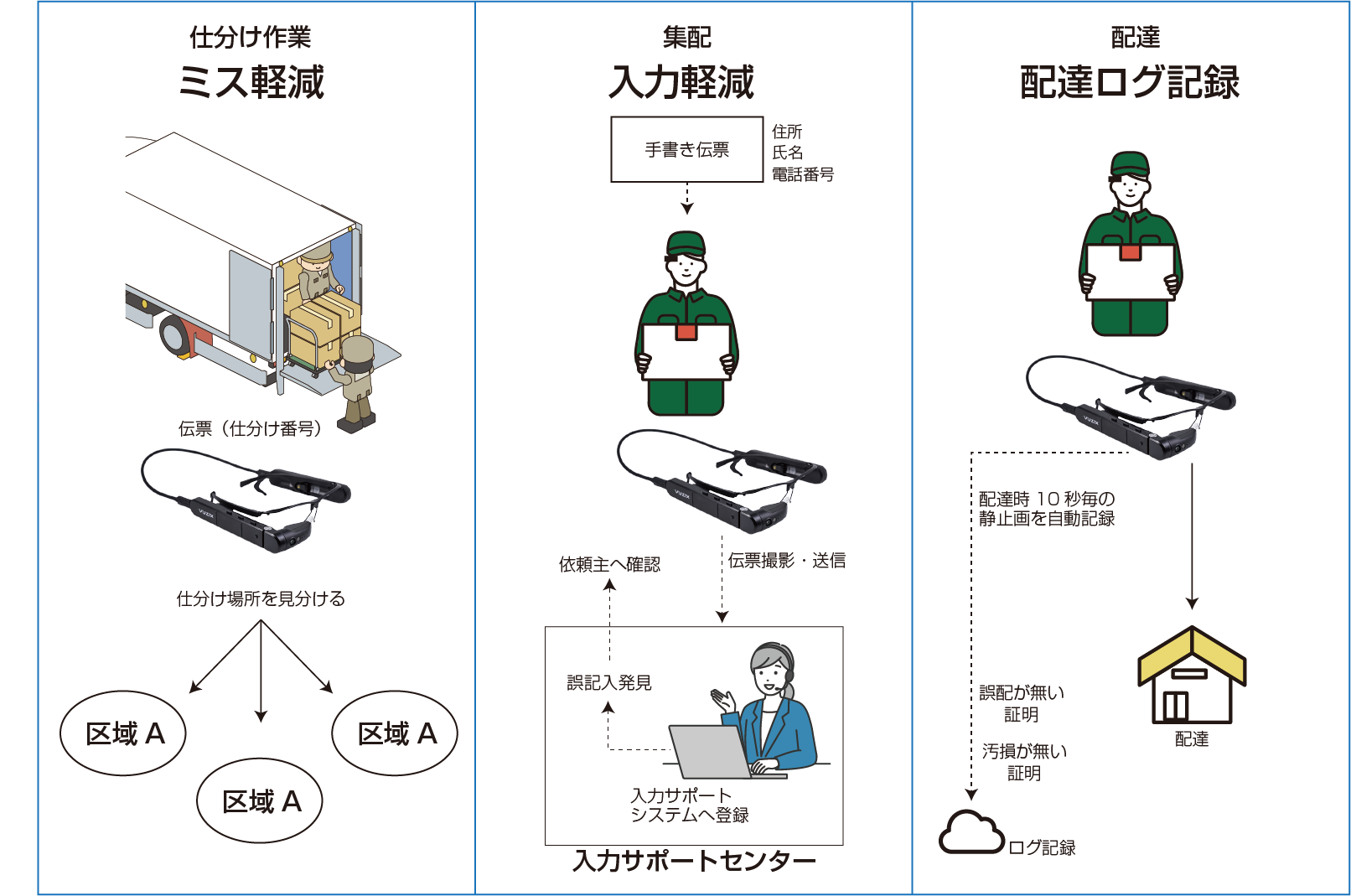 仕分け作業
ミス軽減

伝票（仕分け番号）

仕分け場所を見分ける

区域 A

区域 A

区域 A

集配
入力軽減

手書き伝票

住所
氏名
電話番号

依頼主へ確認

伝票撮影・送信

誤記入発見

入力サポート
システムへ登録

入力サポートセンター

配達
配達ログ記録

配達時 10 秒毎の
静止画を自動記録

誤配が無い
証明

汚損が無い
証明

配達

ログ記録