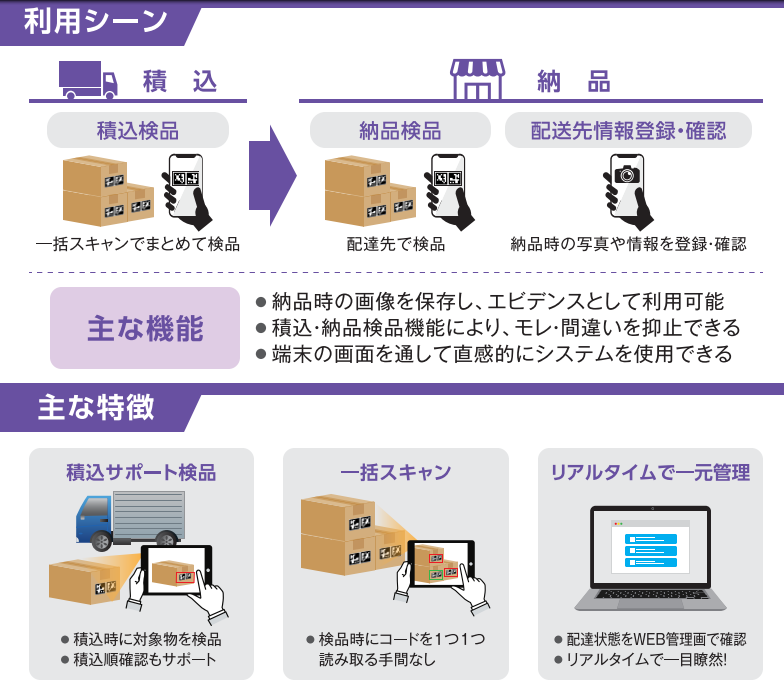 利用シーン

積 込

積込検品

一括スキャンでまとめて検品

納 品

納品検品

配達先で検品

配送先情報登録･確認

納品時の写真や情報を登録･確認

主な機能

● 納品時の画像を保存し、エビデンスとして利用可能
● 積込･納品検品機能により、モレ･間違いを抑止できる
● 端末の画面を通して直感的にシステムを使用できる

主な特徴

積込サポート検品

● 積込時に対象物を検品
● 積込順確認もサポート

一括スキャン

● 検品時にコードを1つ1つ読み取る手間なし

リアルタイムで一元管理

● 配達状態をWEB管理画で確認
● リアルタイムで一目瞭然!